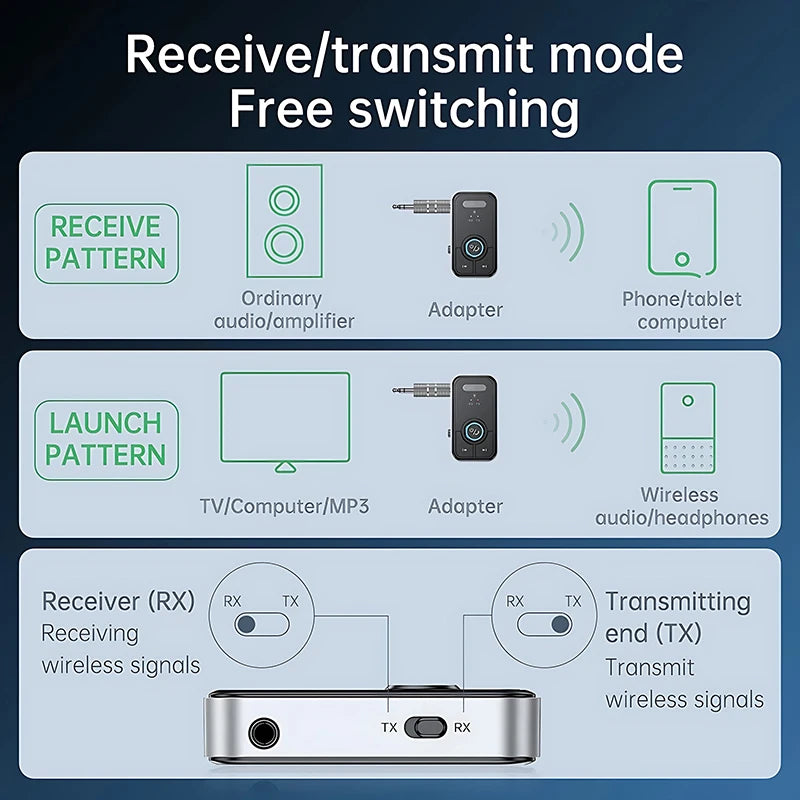 Receive/transmit mode
Free switching

RECEIVE PATTERN

Ordinary audio/amplifier

Adapter

Phone/tablet computer

LAUNCH PATTERN

TV/Computer/MP3

Adapter

Wireless audio/headphones

Receiver (RX)
Receiving wireless signals

RX TX

RX TX

Transmitting end (TX)
Transmit wireless signals

TX RX